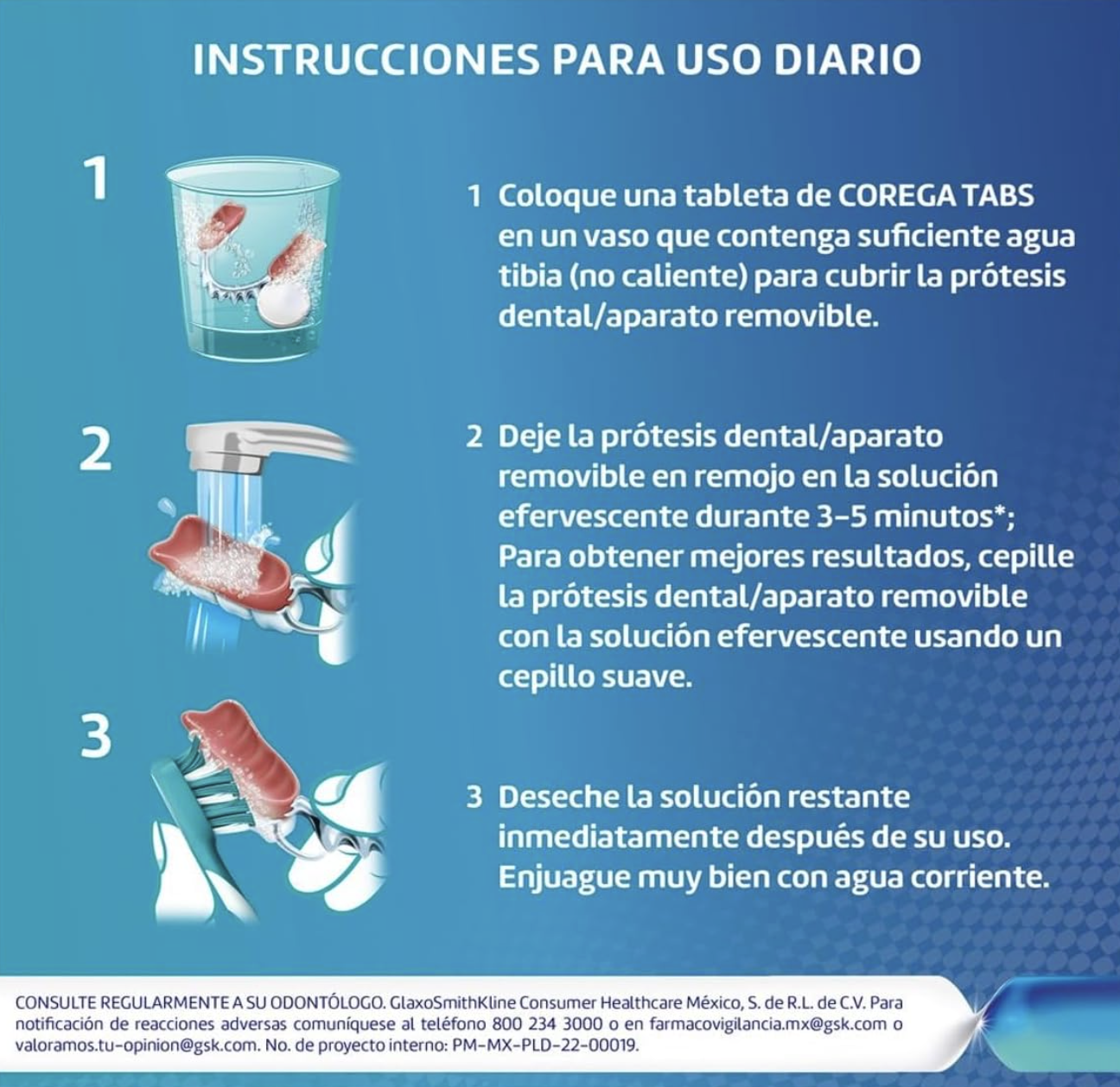 INSTRUCCIONES PARA USO DIARIO

1

1 Coloque una tableta de COREGA TABS en un vaso que contenga suficiente agua tibia (no caliente) para cubrir la prótesis dental/aparato removible.

2

2 Deje la prótesis dental/aparato removible en remojo en la solución efervescente durante 3-5 minutos*; Para obtener mejores resultados, cepille la prótesis dental/aparato removible con la solución efervescente usando un cepillo suave.

3

3 Deseche la solución restante inmediatamente después de su uso. Enjuague muy bien con agua corriente.

CONSULTE REGULARMENTE A SU ODONTÓLOGO. GlaxoSmithKline Consumer Healthcare México, S. de R.L. de C.V. Para notificación de reacciones adversas comuníquese al teléfono 800 234 3000 o en farmacovigilancia.mx@gsk.com o valoramos.tu-opinion@gsk.com. No. de proyecto interno: PM-MX-PLD-22-00019.